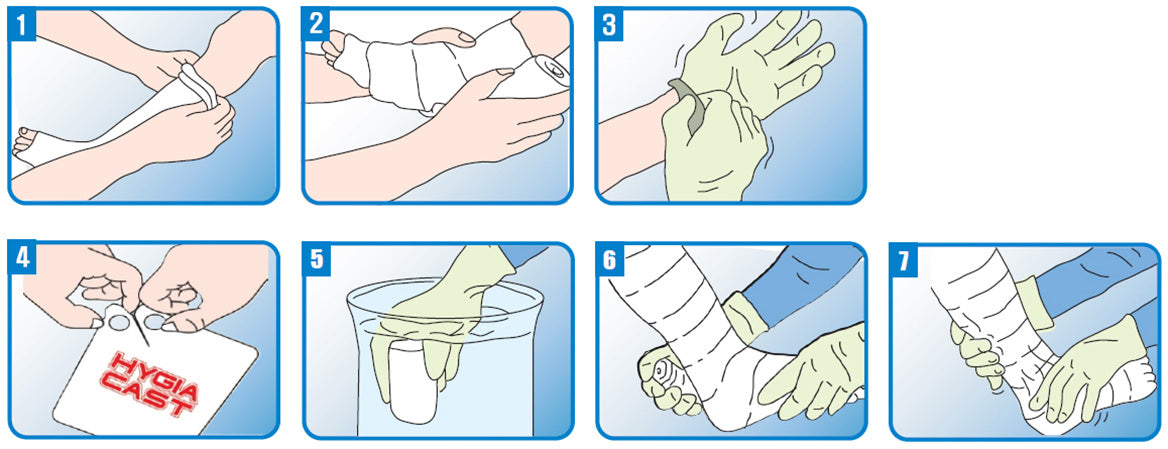 1

2

3

4

HYGIA CAST

5

6

7